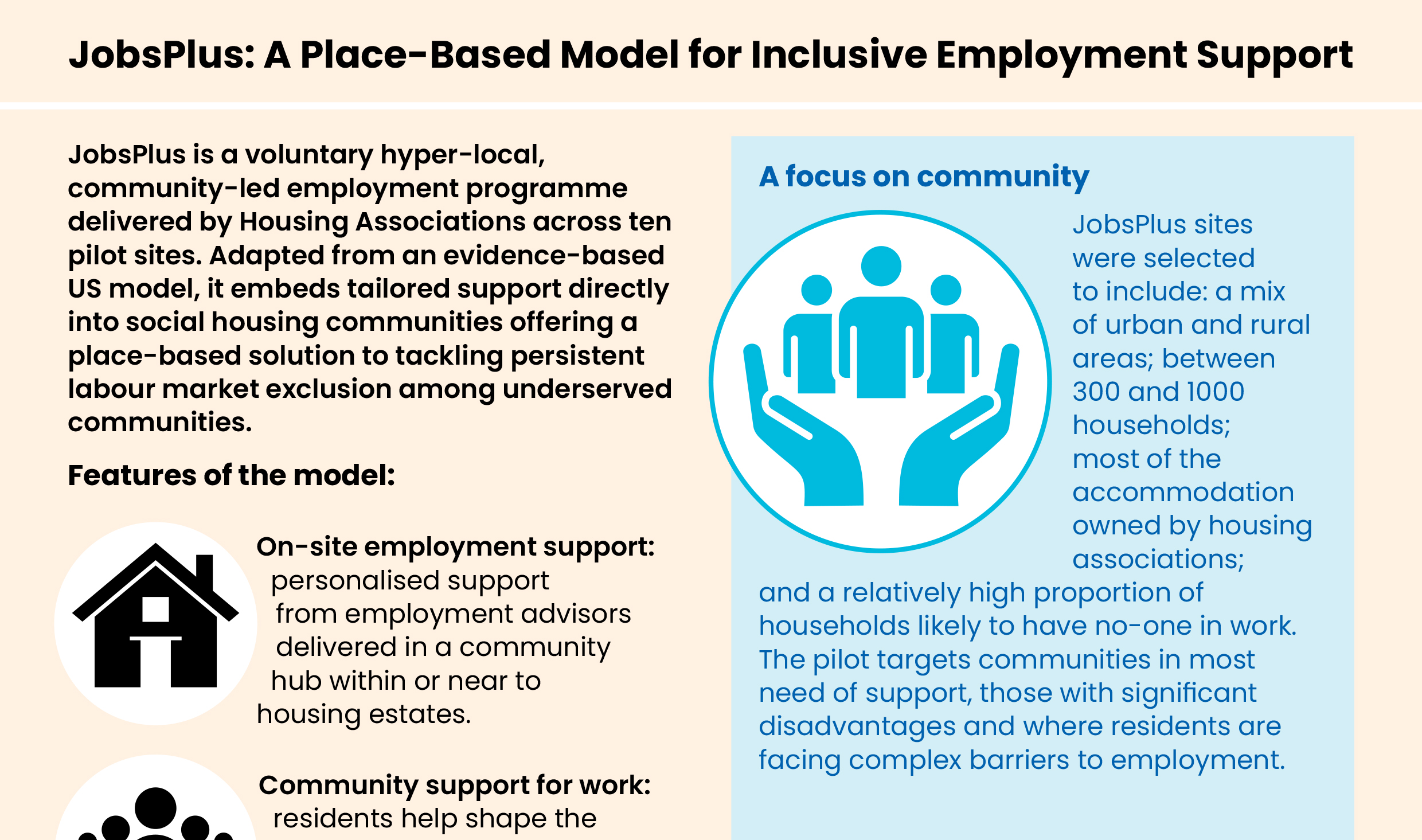 JobsPlus: A Place-Based Model for Inclusive Employment Support

JobsPlus is a voluntary hyper-local, community-led employment programme delivered by Housing Associations across ten pilot sites. Adapted from an evidence-based US model, it embeds tailored support directly into social housing communities offering a place-based solution to tackling persistent labour market exclusion among underserved communities.

Features of the model:

On-site employment support: personalised support from employment advisors delivered in a community hub within or near to housing estates.

Community support for work: residents help shape the

A focus on community

JobsPlus sites were selected to include: a mix of urban and rural areas; between 300 and 1000 households; most of the accommodation owned by housing associations; and a relatively high proportion of households likely to have no-one in work. The pilot targets communities in most need of support, those with significant disadvantages and where residents are facing complex barriers to employment.